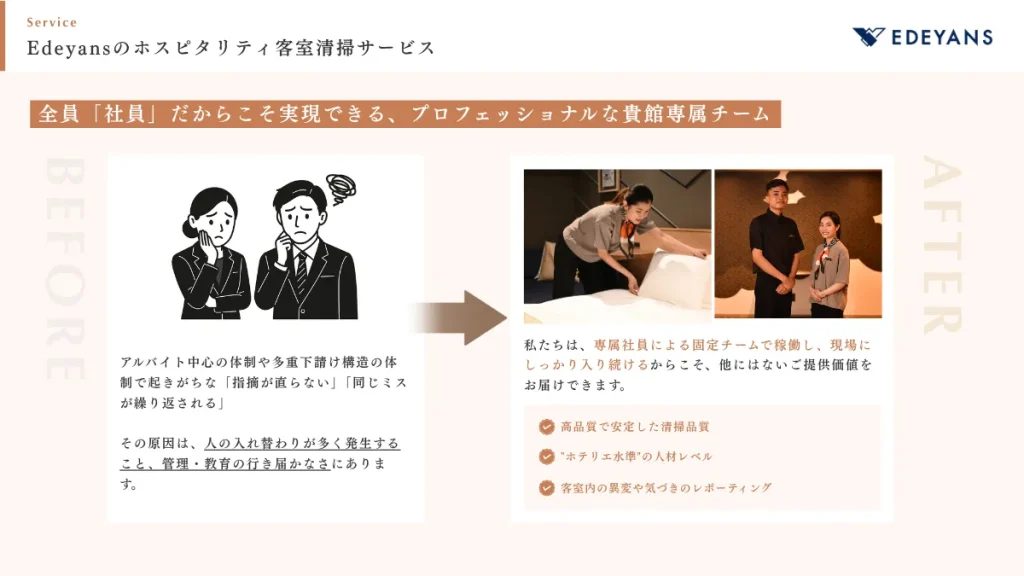 Service

Edeyansのホスピタリティ客室清掃サービス

EDEYANS

全員「社員」だからこそ実現できる、プロフェッショナルな貴館専属チーム

BEFORE

アルバイト中心の体制や多重下請け構造の体制で起きがちな「指摘が直らない」「同じミスが繰り返される」

その原因は、人の入れ替わりが多く発生すること、管理・教育の行き届かなさにあります。

AFTER

私たちは、専属社員による固定チームで稼働し、現場にしっかり入り続けるからこそ、他にはないご提供価値をお届けできます。

高品質で安定した清掃品質

"ホテリエ水準"の人材レベル

客室内の異変や気づきのレポーティング