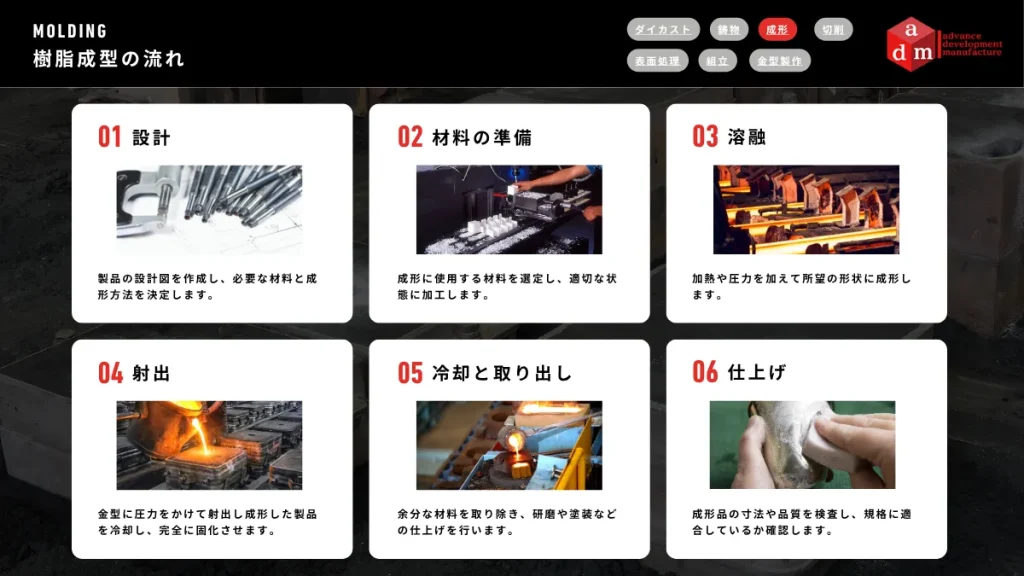 MOLDING
樹脂成型の流れ

ダイカスト 鋳物 成形 切削
表面処理 組立 金型製作

a
d m
advance
development
manufacture

01 設計
製品の設計図を作成し、必要な材料と成形方法を決定します。

02 材料の準備
成形に使用する材料を選定し、適切な状態に加工します。

03 溶融
加熱や圧力を加えて所望の形状に成形します。

04 射出
金型に圧力をかけて射出し成形した製品を冷却し、完全に固化させます。

05 冷却と取り出し
余分な材料を取り除き、研磨や塗装などの仕上げを行います。

06 仕上げ
成形品の寸法や品質を検査し、規格に適合しているか確認します。