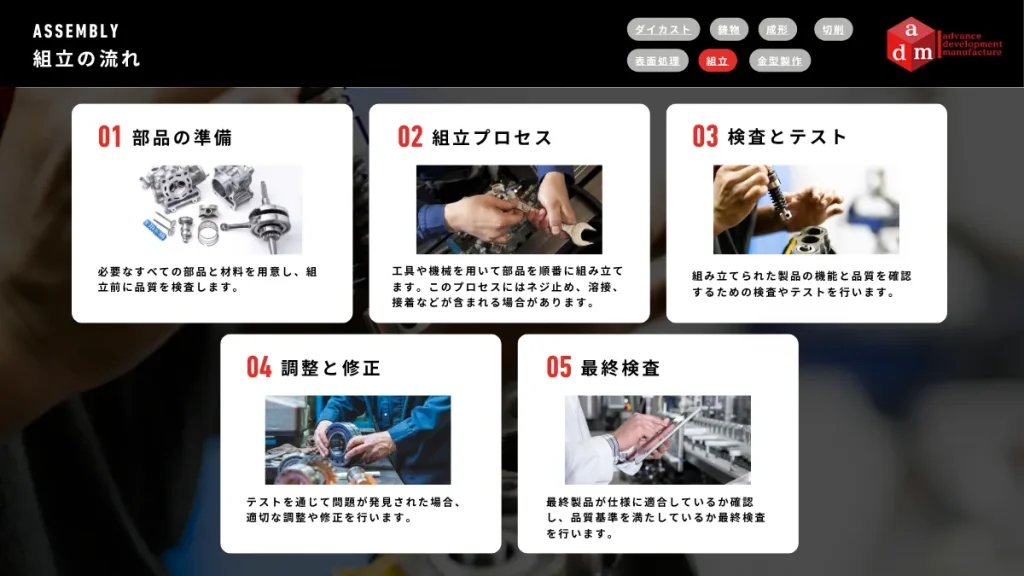 ASSEMBLY
組立の流れ

ダイカスト
鋳物
成形
切削
表面処理
組立
金型製作

a
d m
advance
development
manufacture

01 部品の準備

必要なすべての部品と材料を用意し、組立前に品質を検査します。

02 組立プロセス

工具や機械を用いて部品を順番に組み立てます。このプロセスにはネジ止め、溶接、接着などが含まれる場合があります。

03 検査とテスト

組み立てられた製品の機能と品質を確認するための検査やテストを行います。

04 調整と修正

テストを通じて問題が発見された場合、適切な調整や修正を行います。

05 最終検査

最終製品が仕様に適合しているか確認し、品質基準を満たしているか最終検査を行います。